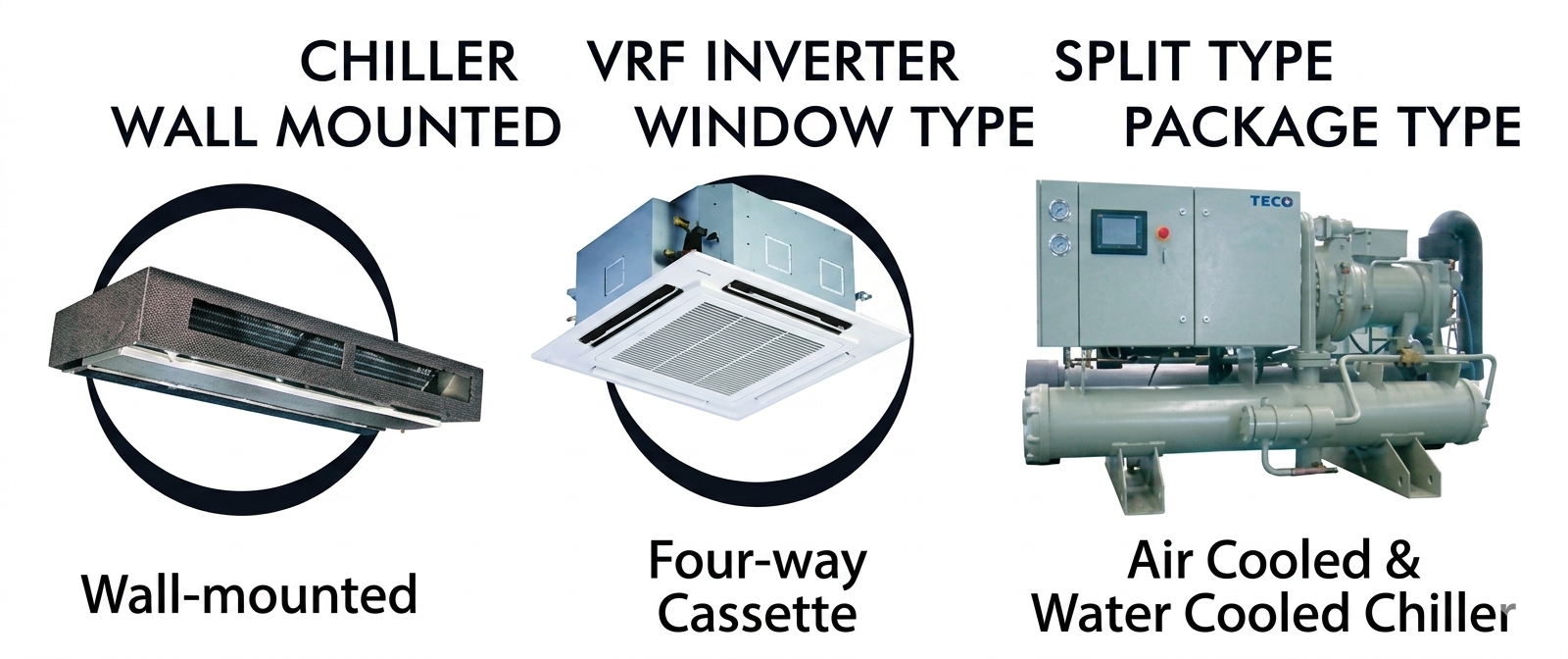 CHILLER VRF INVERTER SPLIT TYPE
WALL MOUNTED WINDOW TYPE PACKAGE TYPE

TECO

Wall-mounted

Four-way Cassette

Air Cooled & Water Cooled Chiller